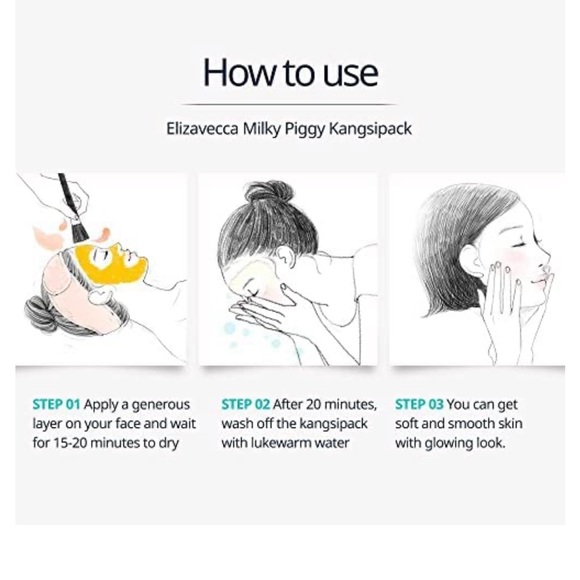 How to use

Elizavecca Milky Piggy Kangsipack

STEP 01 Apply a generous layer on your face and wait for 15-20 minutes to dry

STEP 02 After 20 minutes, wash off the kangsipack with lukewarm water

STEP 03 You can get soft and smooth skin with glowing look.